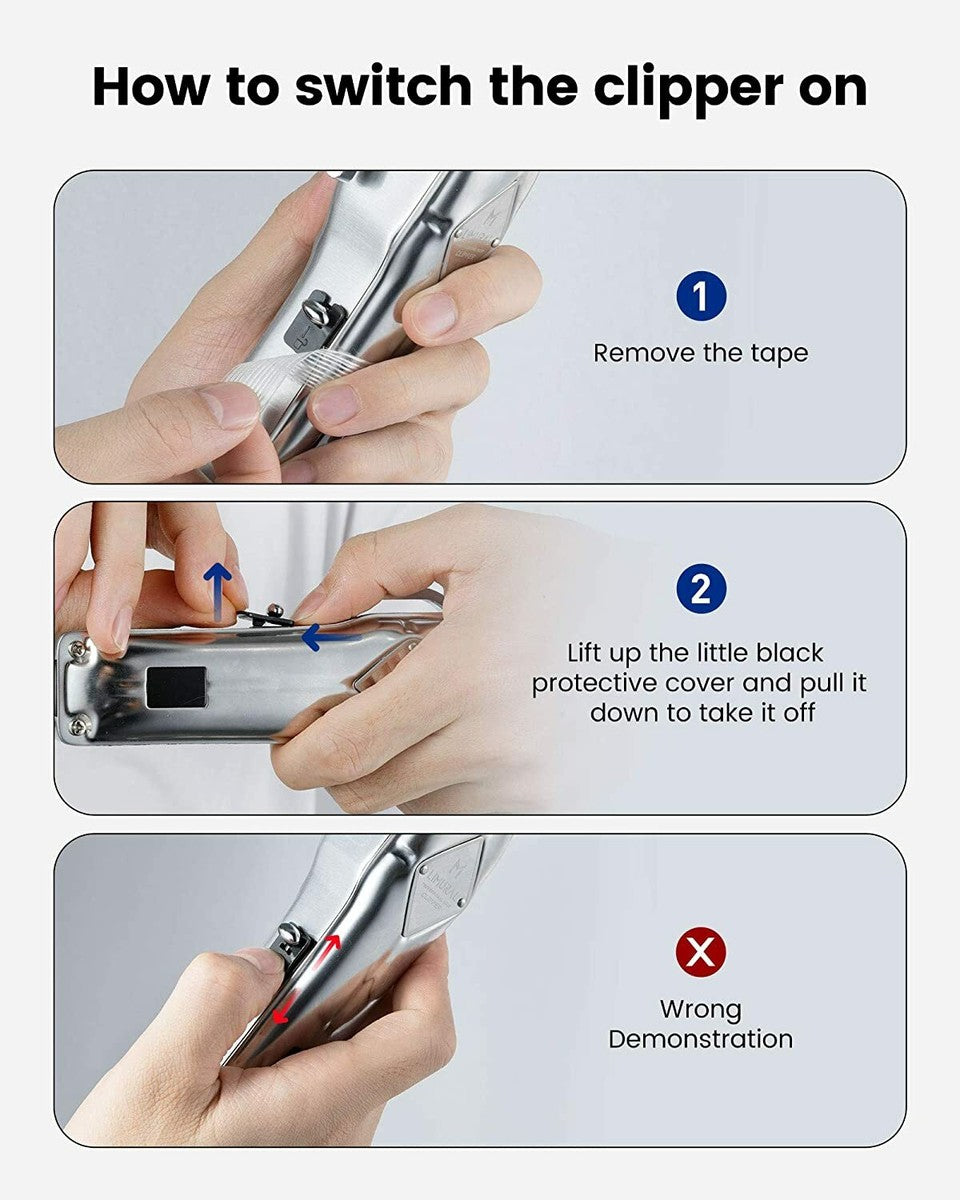 How to switch the clipper on

1
Remove the tape

2
Lift up the little black protective cover and pull it down to take it off

X
Wrong Demonstration